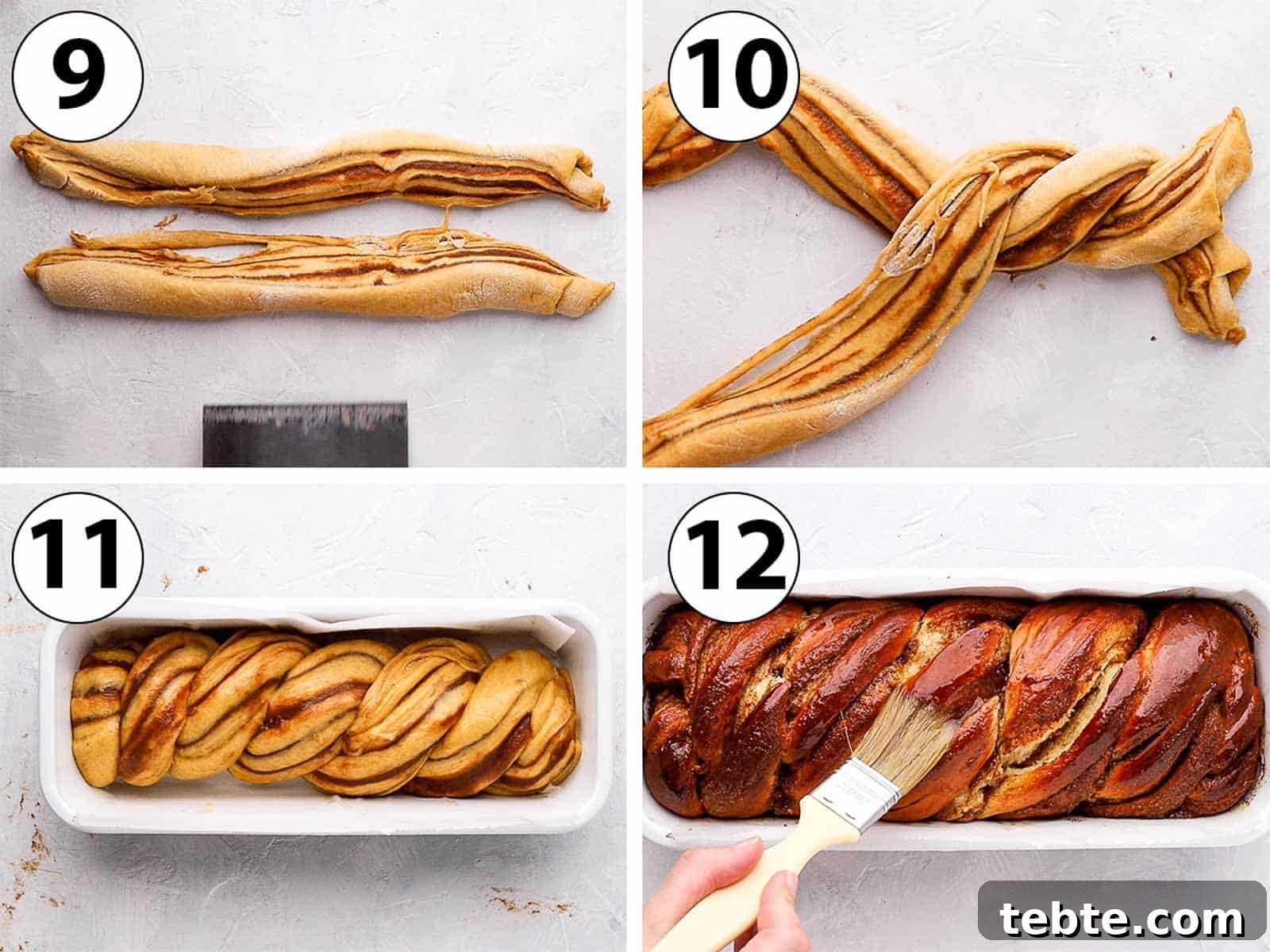 9

10

11

12

tebte.com